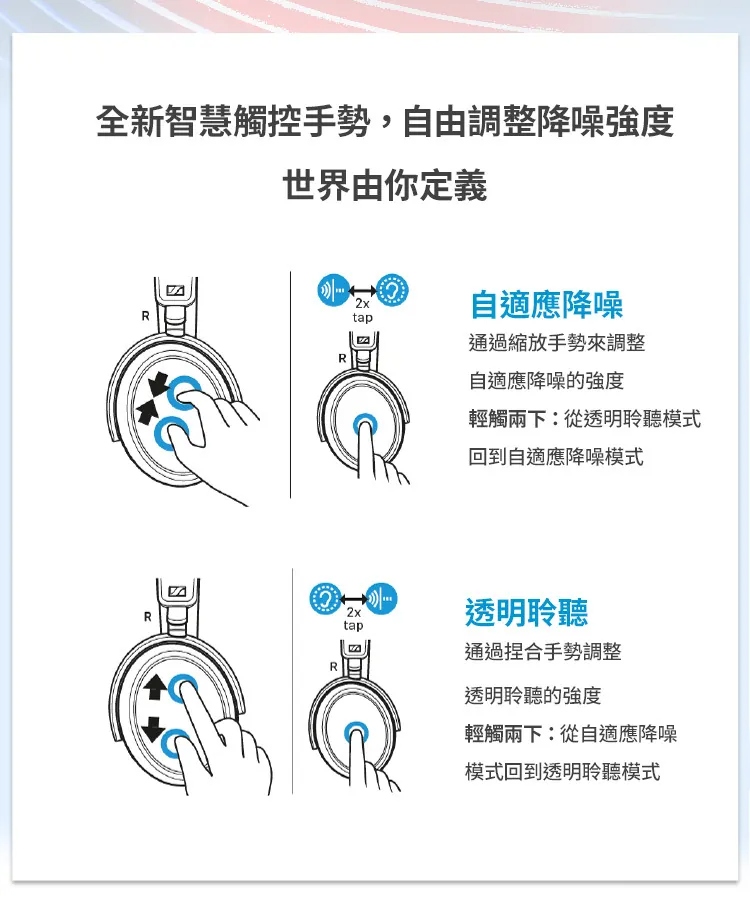 全新智慧觸控手勢，自由調整降噪強度

世界由你定義

R

2x
tap

R

自適應降噪

通過縮放手勢來調整

自適應降噪的強度

輕觸兩下：從透明聆聽模式

回到自適應降噪模式

R

2x
tap

R

透明聆聽

通過捏合手勢調整

透明聆聽的強度

輕觸兩下：從自適應降噪

模式回到透明聆聽模式